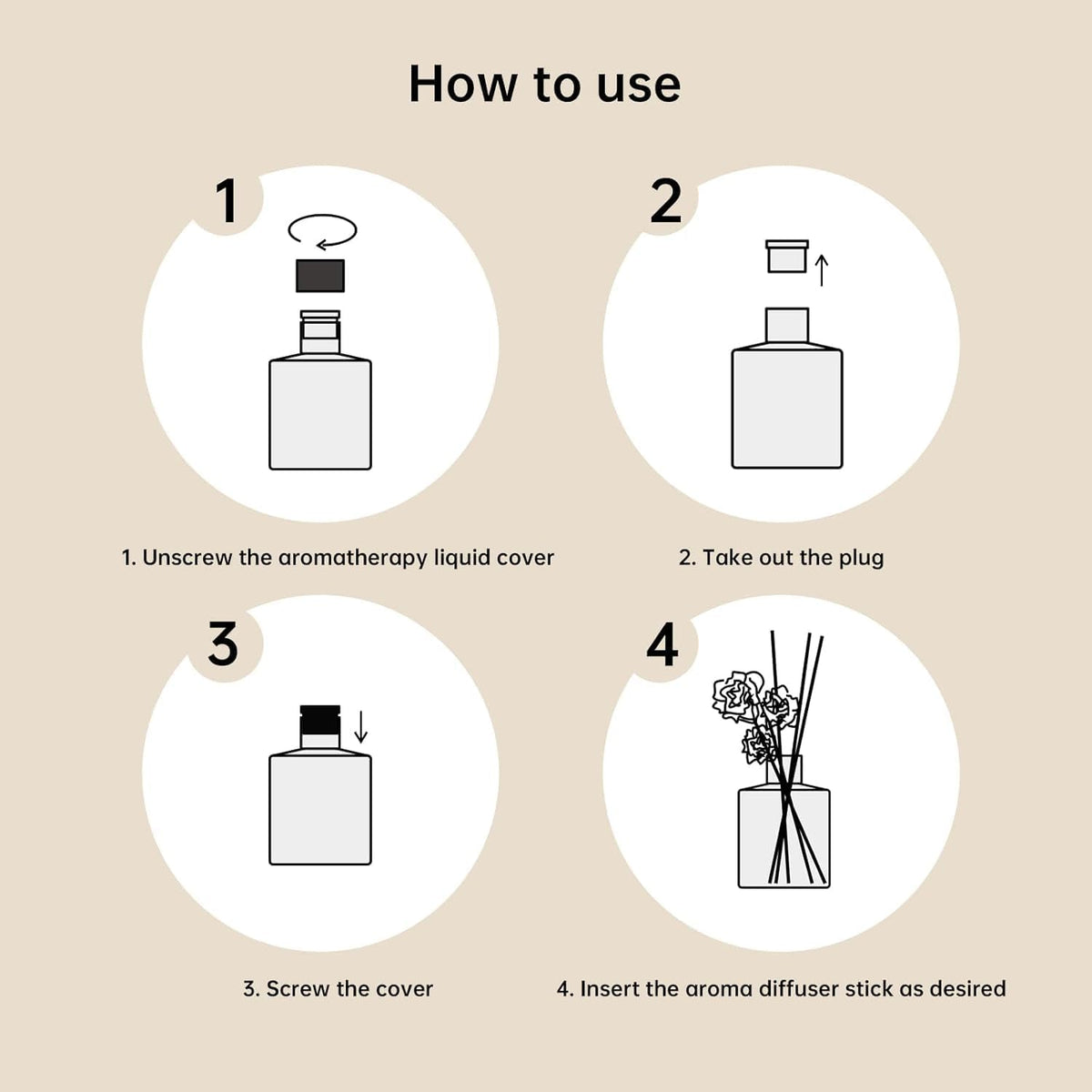 How to use

1

1. Unscrew the aromatherapy liquid cover

2

2. Take out the plug

3

3. Screw the cover

4

4. Insert the aroma diffuser stick as desired