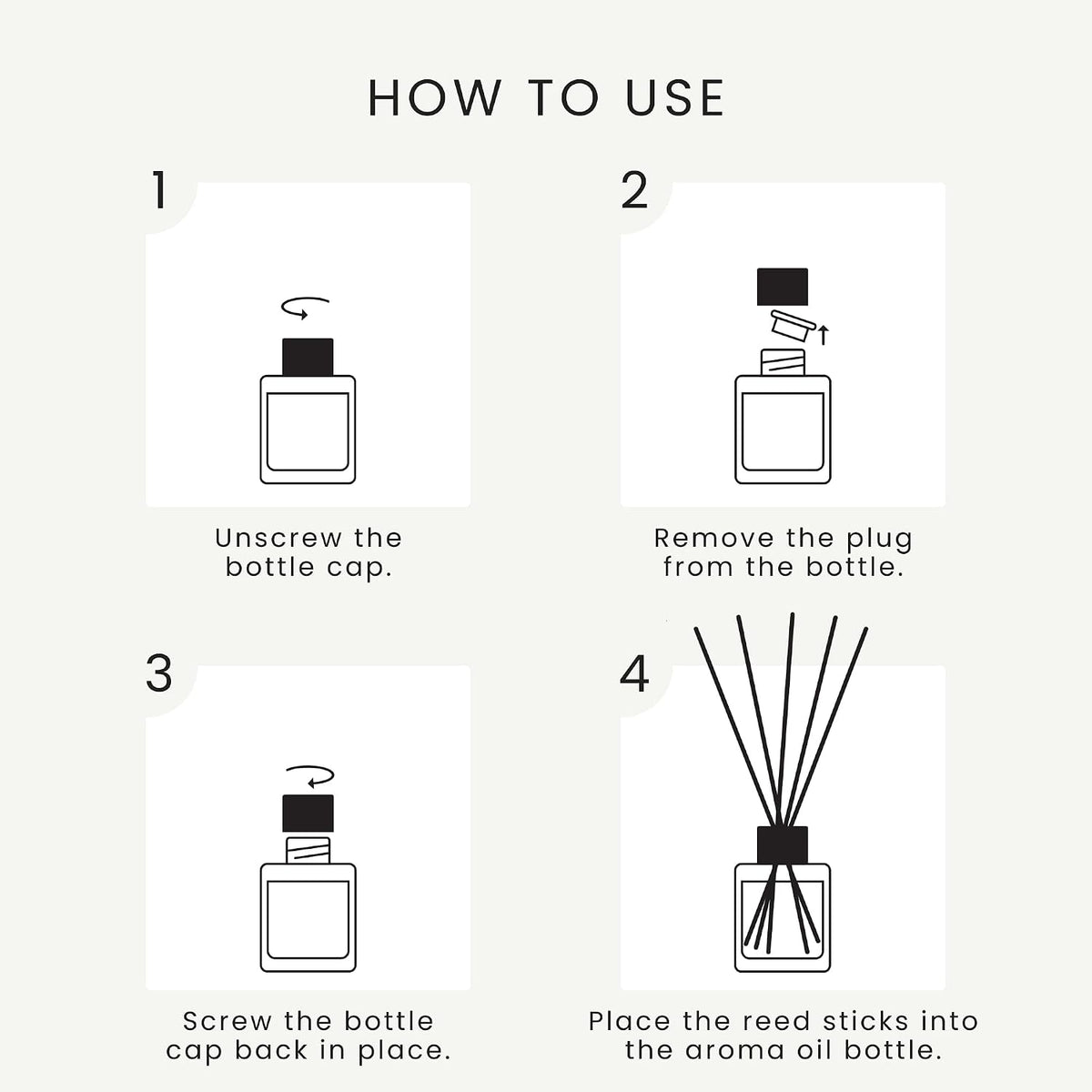 HOW TO USE

1

Unscrew the bottle cap.

2

Remove the plug from the bottle.

3

Screw the bottle cap back in place.

4

Place the reed sticks into the aroma oil bottle.