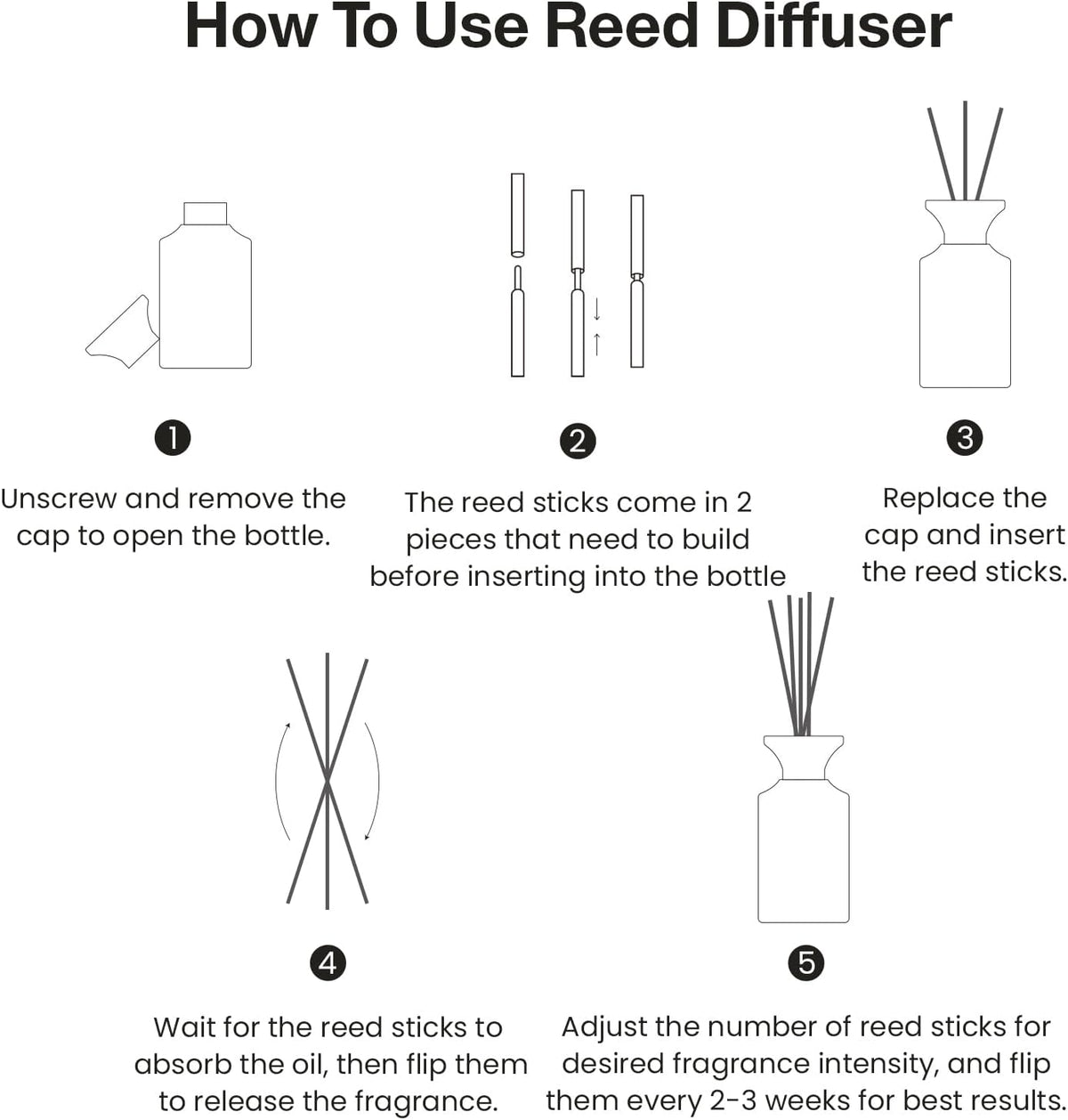 How To Use Reed Diffuser

1

Unscrew and remove the cap to open the bottle.

2

The reed sticks come in 2 pieces that need to build before inserting into the bottle

3

Replace the cap and insert the reed sticks.

4

Wait for the reed sticks to absorb the oil, then flip them to release the fragrance.

5

Adjust the number of reed sticks for desired fragrance intensity, and flip them every 2-3 weeks for best results.