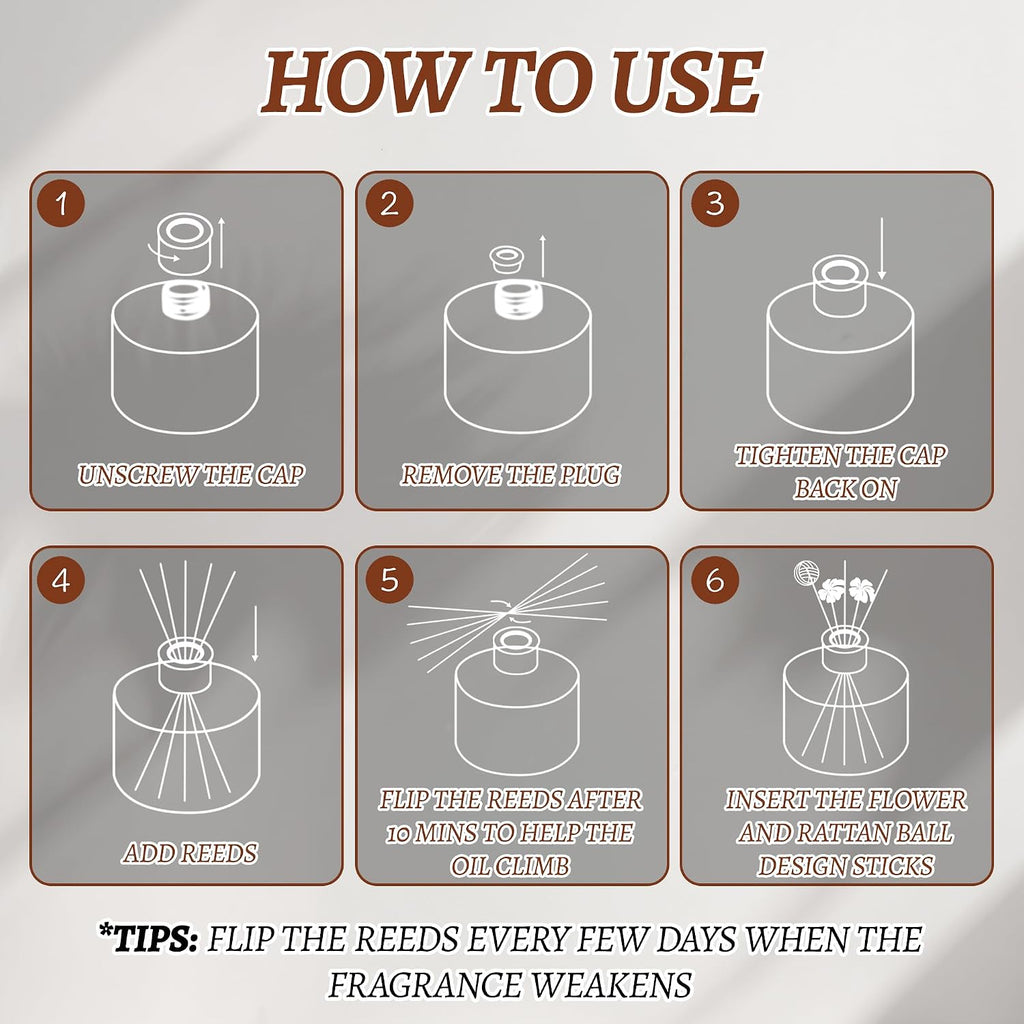 HOW TO USE

1
UNSCREW THE CAP

2
REMOVE THE PLUG

3
TIGHTEN THE CAP BACK ON

4
ADD REEDS

5
FLIP THE REEDS AFTER 10 MINS TO HELP THE OIL CLIMB

6
INSERT THE FLOWER AND RATTAN BALL DESIGN STICKS

*TIPS: FLIP THE REEDS EVERY FEW DAYS WHEN THE FRAGRANCE WEAKENS